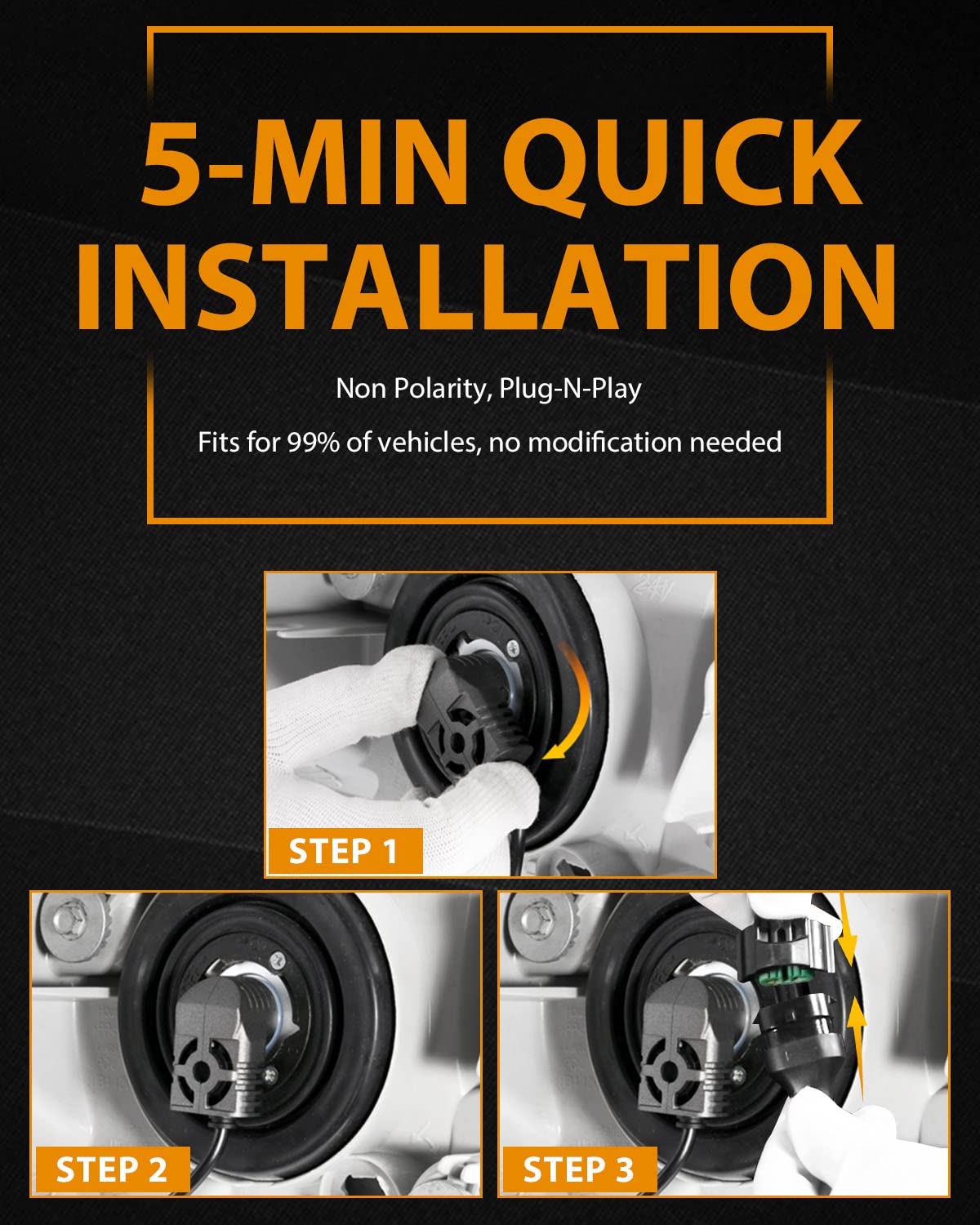 5-MIN QUICK INSTALLATION

Non Polarity, Plug-N-Play

Fits for 99% of vehicles, no modification needed

STEP 1

STEP 2

STEP 3