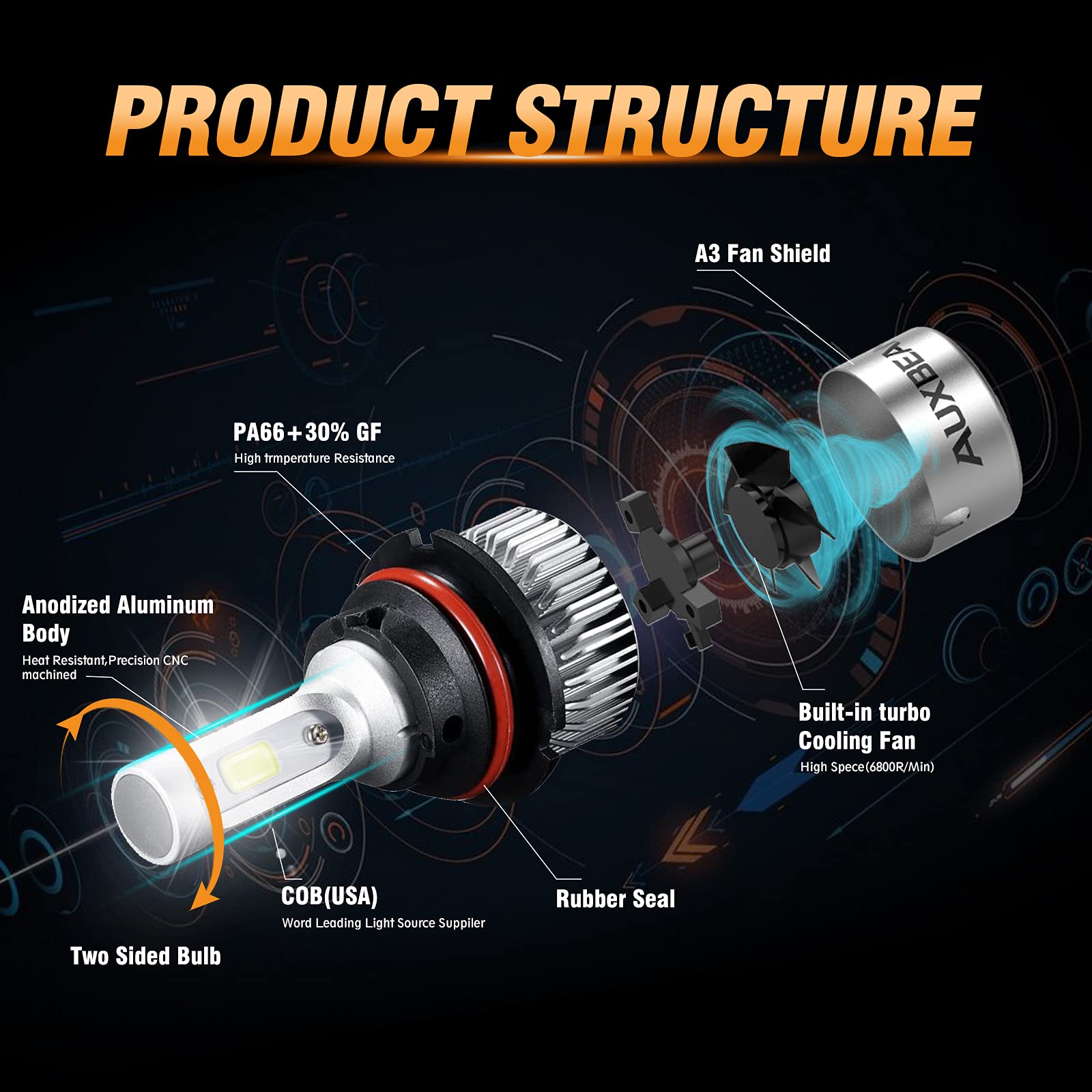 PRODUCT STRUCTURE

A3 Fan Shield

AUXBEA

PA66+30% GF
High trmperature Resistance

Anodized Aluminum Body
Heat Resistant,Precision CNC machined

Built-in turbo Cooling Fan
High Spece(6800R/Min)

COB(USA)
Word Leading Light Source Suppiler

Rubber Seal

Two Sided Bulb