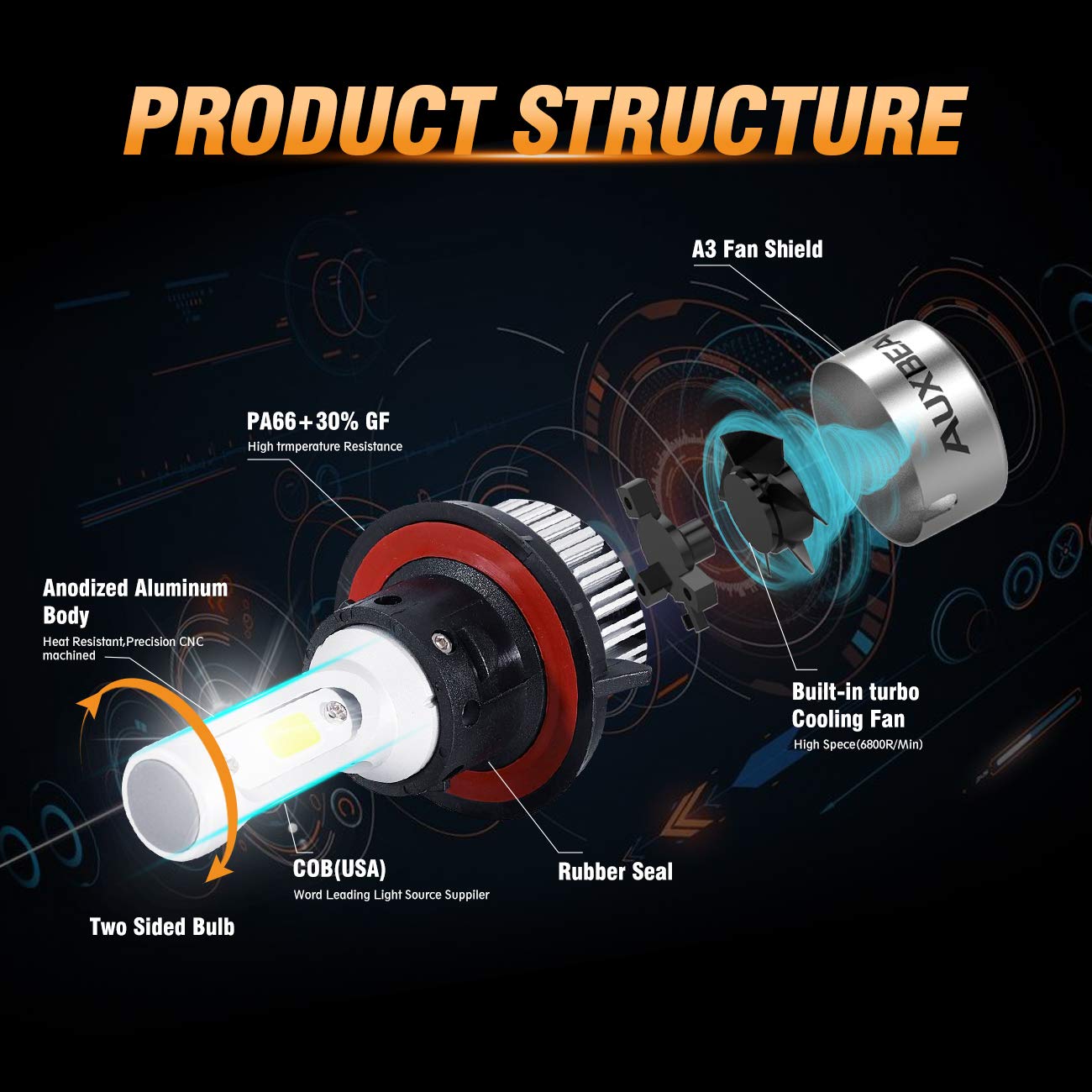 PRODUCT STRUCTURE

A3 Fan Shield

AUXBEA

PA66+30% GF
High trmperature Resistance

Anodized Aluminum Body
Heat Resistant,Precision CNC machined

Built-in turbo Cooling Fan
High Spece(6800R/Min)

COB(USA)
Word Leading Light Source Suppiler

Rubber Seal

Two Sided Bulb